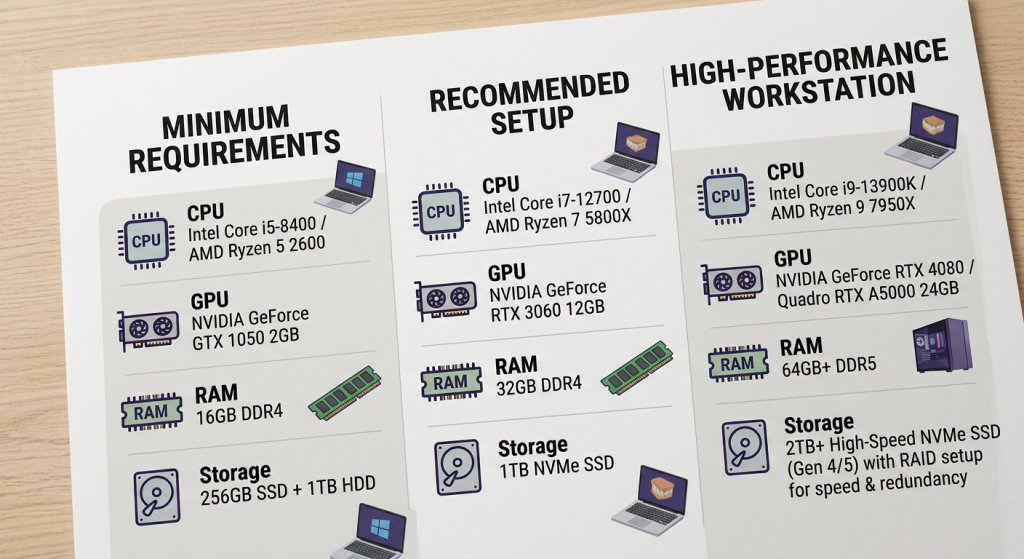 MINIMUM REQUIREMENTS

CPU
CPU
Intel Core i5-8400 / AMD Ryzen 5 2600

GPU
NVIDIA GeForce GTX 1050 2GB

RAM
RAM
16GB DDR4

Storage
256GB SSD + 1TB HDD

RECOMMENDED SETUP

CPU
CPU
Intel Core i7-12700 / AMD Ryzen 7 5800X

GPU
NVIDIA GeForce RTX 3060 12GB

RAM
RAM
32GB DDR4

Storage
1TB NVMe SSD

HIGH-PERFORMANCE WORKSTATION

CPU
CPU
Intel Core i9-13900K / AMD Ryzen 9 7950X

GPU
NVIDIA GeForce RTX 4080 / Quadro RTX A5000 24GB

RAM
RAM
64GB+ DDR5

Storage
2TB+ High-Speed NVMe SSD (Gen 4/5) with RAID setup for speed & redundancy